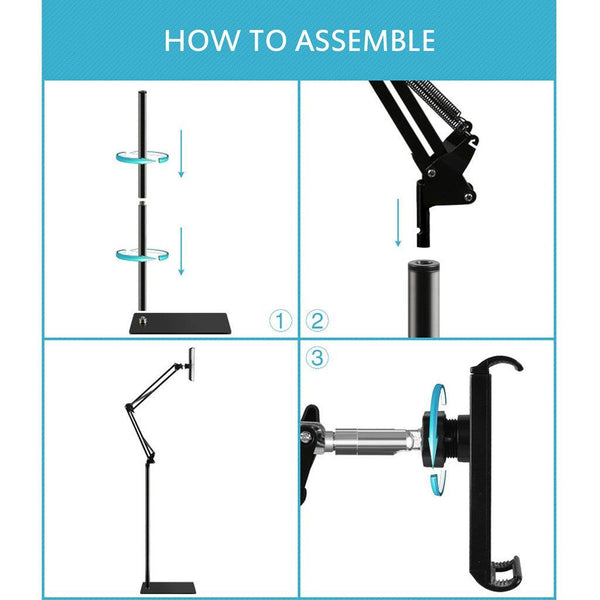 HOW TO ASSEMBLE

①

②

③